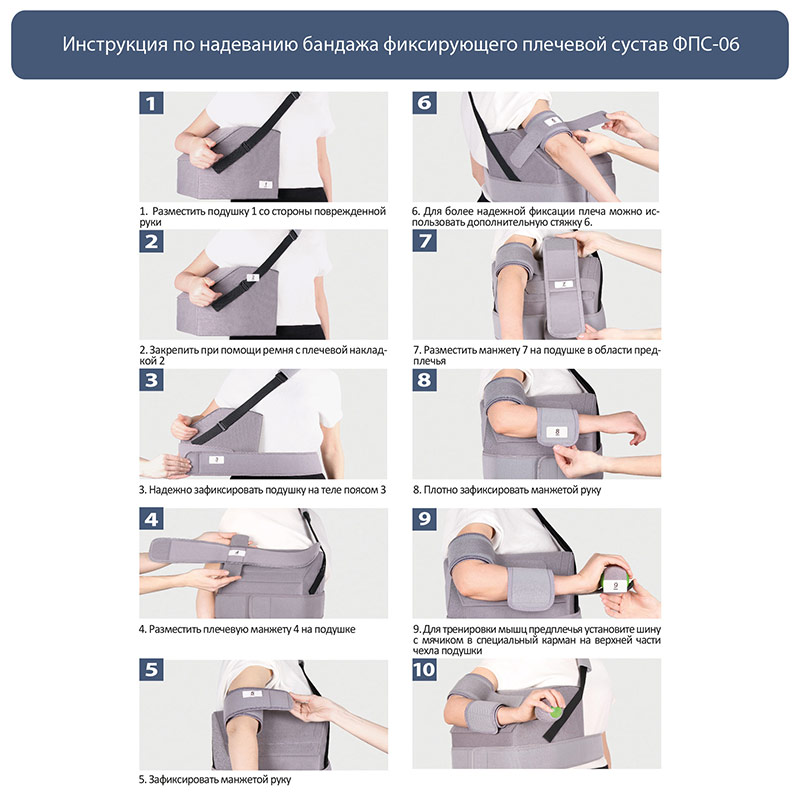 Инструкция по надеванию бандажа фиксирующего плечевой сустав ФПС-06

1

1. Разместить подушку 1 со стороны поврежденной руки

2

2. Закрепить при помощи ремня с плечевой накладкой 2

3

3. Надежно зафиксировать подушку на теле поясом 3

4

4. Разместить плечевую манжету 4 на подушке

5

5. Зафиксировать манжетой руку

6

6. Для более надежной фиксации плеча можно использовать дополнительную стяжку 6.

7

7. Разместить манжету 7 на подушке в области предплечья

8

8. Плотно зафиксировать манжетой руку

9

9. Для тренировки мышц предплечья установите шину с мячиком в специальный карман на верхней части чехла подушки

10